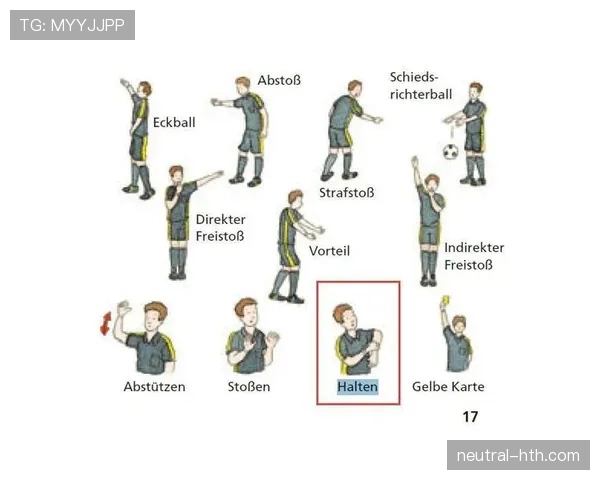 TG: MYYJJPP

Eckball

Abstoß

Strafstoß

Schiedsrichterball

Direkter Freistoß

Vorteil

Indirekter Freistoß

Abstützen

Stoßen

Halten

Gelbe Karte

17

neutral-hth.com